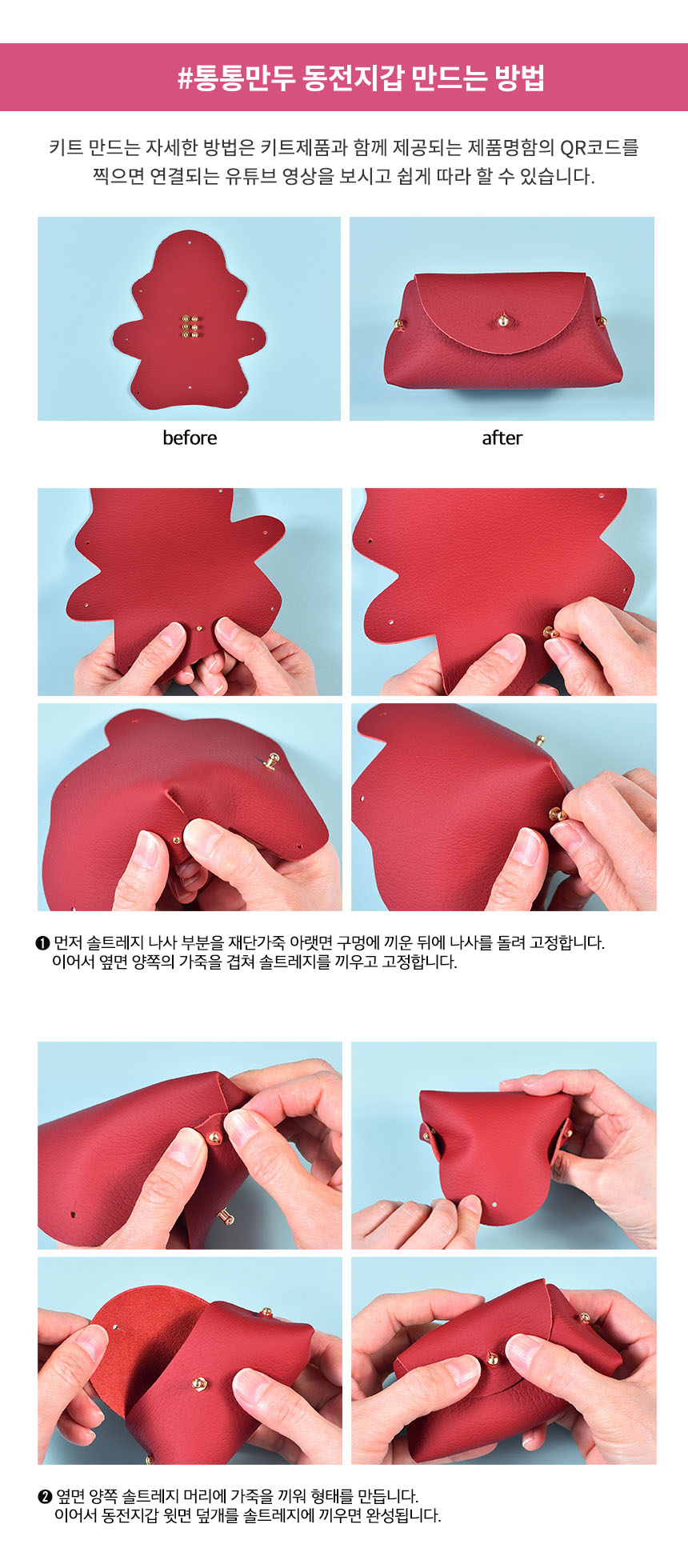 #통통만두 동전지갑 만드는 방법

키트 만드는 자세한 방법은 키트제품과 함께 제공되는 제품명함의 QR코드를 찍으면 연결되는 유튜브 영상을 보시고 쉽게 따라 할 수 있습니다.

before

after

❶ 먼저 솔트레지 나사 부분을 재단가죽 아랫면 구멍에 끼운 뒤에 나사를 돌려 고정합니다.
이어서 옆면 양쪽의 가죽을 겹쳐 솔트레지를 끼우고 고정합니다.

❷ 옆면 양쪽 솔트레지 머리에 가죽을 끼워 형태를 만듭니다.
이어서 동전지갑 윗면 덮개를 솔트레지에 끼우면 완성됩니다.