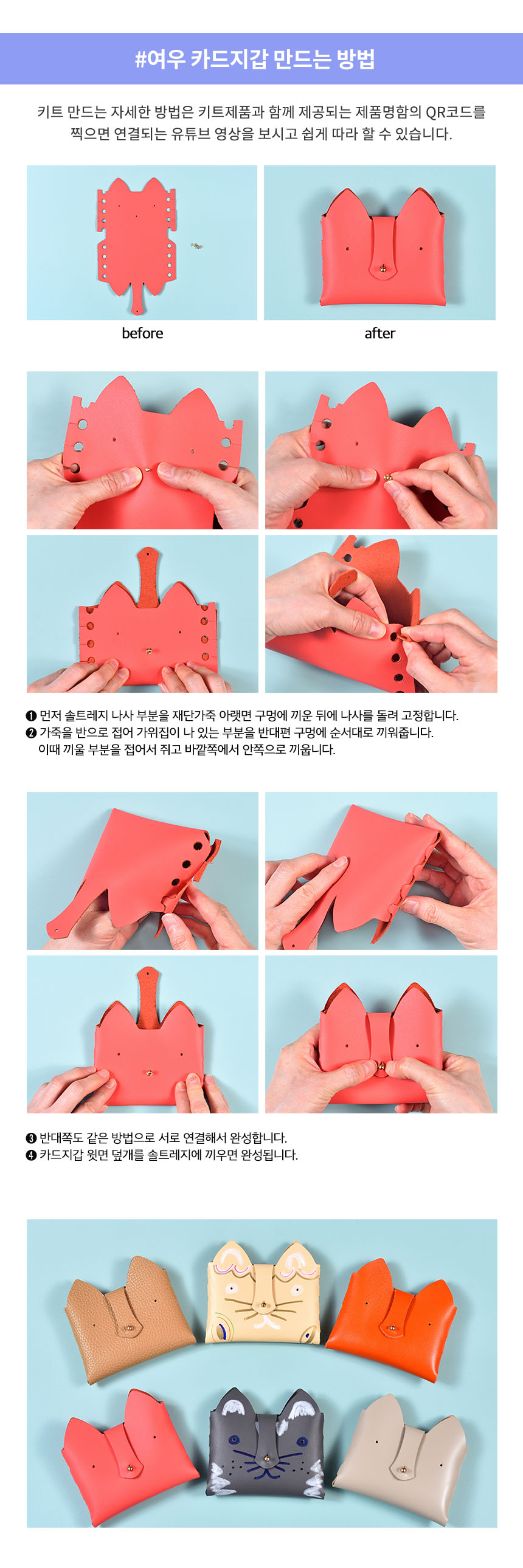 #여우 카드지갑 만드는 방법

키트 만드는 자세한 방법은 키트제품과 함께 제공되는 제품명함의 QR코드를 찍으면 연결되는 유튜브 영상을 보시고 쉽게 따라 할 수 있습니다.

before

after

❶ 먼저 솔트레지 나사 부분을 재단가죽 아랫면 구멍에 끼운 뒤에 나사를 돌려 고정합니다.
❷ 가죽을 반으로 접어 가위집이 나 있는 부분을 반대편 구멍에 순서대로 끼워줍니다. 이때 끼울 부분을 접어서 쥐고 바깥쪽에서 안쪽으로 끼웁니다.

❸ 반대쪽도 같은 방법으로 서로 연결해서 완성합니다.
❹ 카드지갑 윗면 덮개를 솔트레지에 끼우면 완성됩니다.