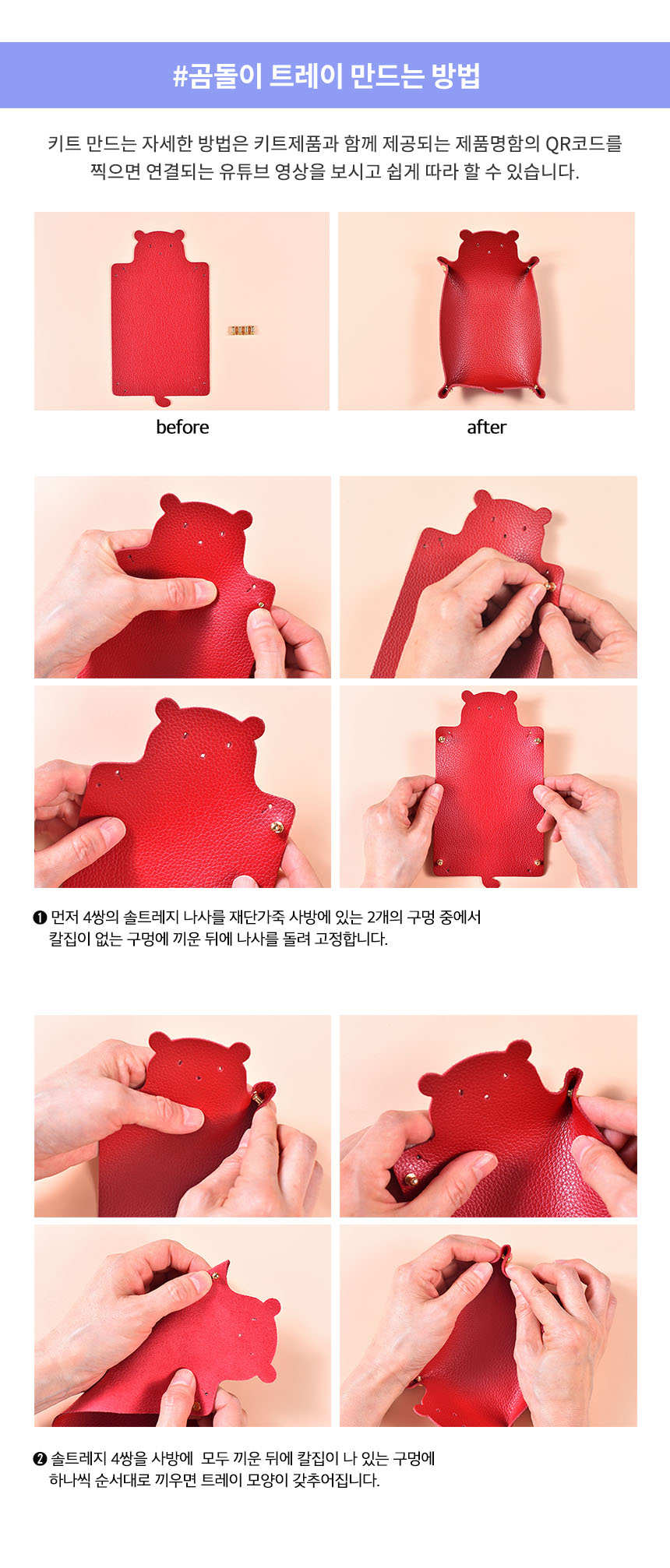 #곰돌이 트레이 만드는 방법

키트 만드는 자세한 방법은 키트제품과 함께 제공되는 제품명함의 QR코드를 찍으면 연결되는 유튜브 영상을 보시고 쉽게 따라 할 수 있습니다.

before

after

❶ 먼저 4쌍의 솔트레지 나사를 재단가죽 사방에 있는 2개의 구멍 중에서 칼집이 없는 구멍에 끼운 뒤에 나사를 돌려 고정합니다.

❷ 솔트레지 4쌍을 사방에 모두 끼운 뒤에 칼집이 나 있는 구멍에 하나씩 순서대로 끼우면 트레이 모양이 갖추어집니다.