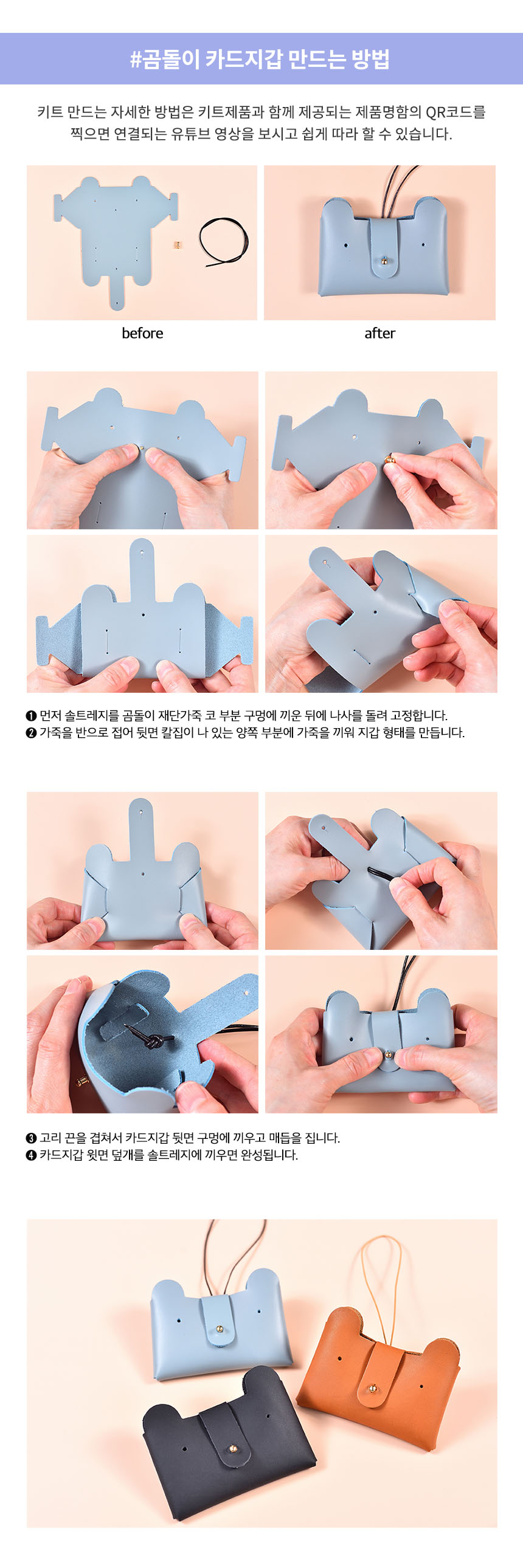 #곰돌이 카드지갑 만드는 방법

키트 만드는 자세한 방법은 키트제품과 함께 제공되는 제품명함의 QR코드를 찍으면 연결되는 유튜브 영상을 보시고 쉽게 따라 할 수 있습니다.

before

after

❶ 먼저 솔트레지를 곰돌이 재단가죽 코 부분 구멍에 끼운 뒤에 나사를 돌려 고정합니다.
❷ 가죽을 반으로 접어 뒷면 칼집이 나 있는 양쪽 부분에 가죽을 끼워 지갑 형태를 만듭니다.

❸ 고리 끈을 겹쳐서 카드지갑 뒷면 구멍에 끼우고 매듭을 집니다.
❹ 카드지갑 윗면 덮개를 솔트레지에 끼우면 완성됩니다.