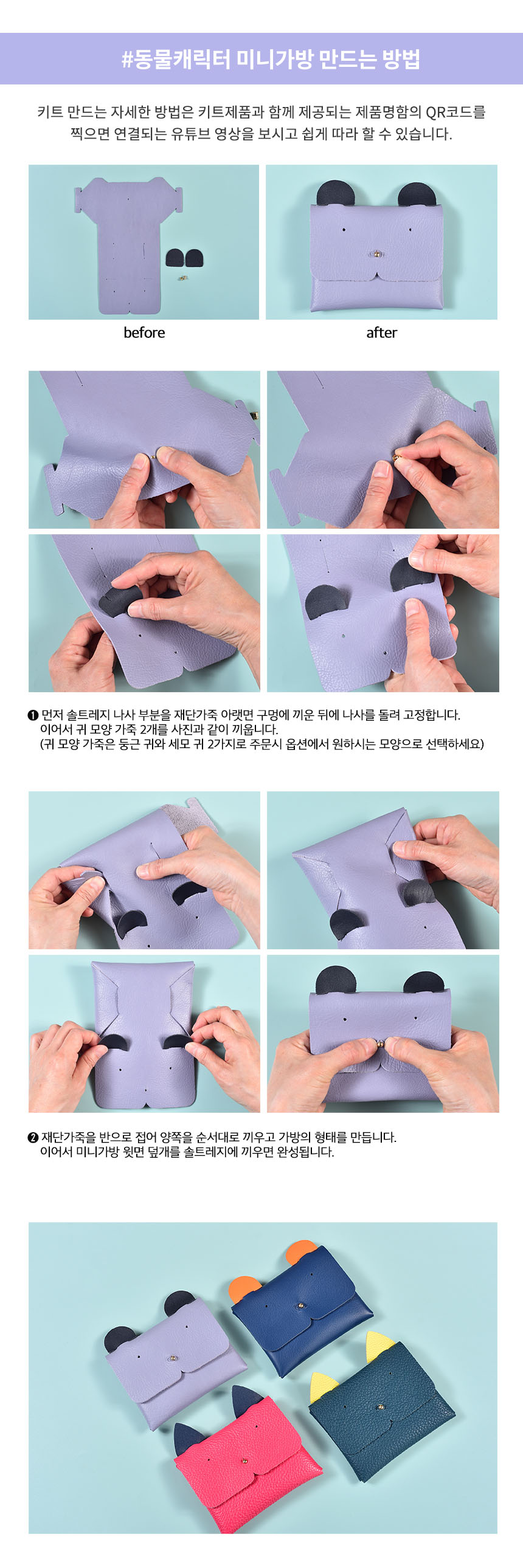 #동물캐릭터 미니가방 만드는 방법

키트 만드는 자세한 방법은 키트제품과 함께 제공되는 제품명함의 QR코드를 찍으면 연결되는 유튜브 영상을 보시고 쉽게 따라 할 수 있습니다.

before

after

❶ 먼저 솔트레지 나사 부분을 재단가죽 아랫면 구멍에 끼운 뒤에 나사를 돌려 고정합니다.
이어서 귀 모양 가죽 2개를 사진과 같이 끼웁니다.
(귀 모양 가죽은 둥근 귀와 세모 귀 2가지로 주문시 옵션에서 원하시는 모양으로 선택하세요)

❷ 재단가죽을 반으로 접어 양쪽을 순서대로 끼우고 가방의 형태를 만듭니다.
이어서 미니가방 윗면 덮개를 솔트레지에 끼우면 완성됩니다.